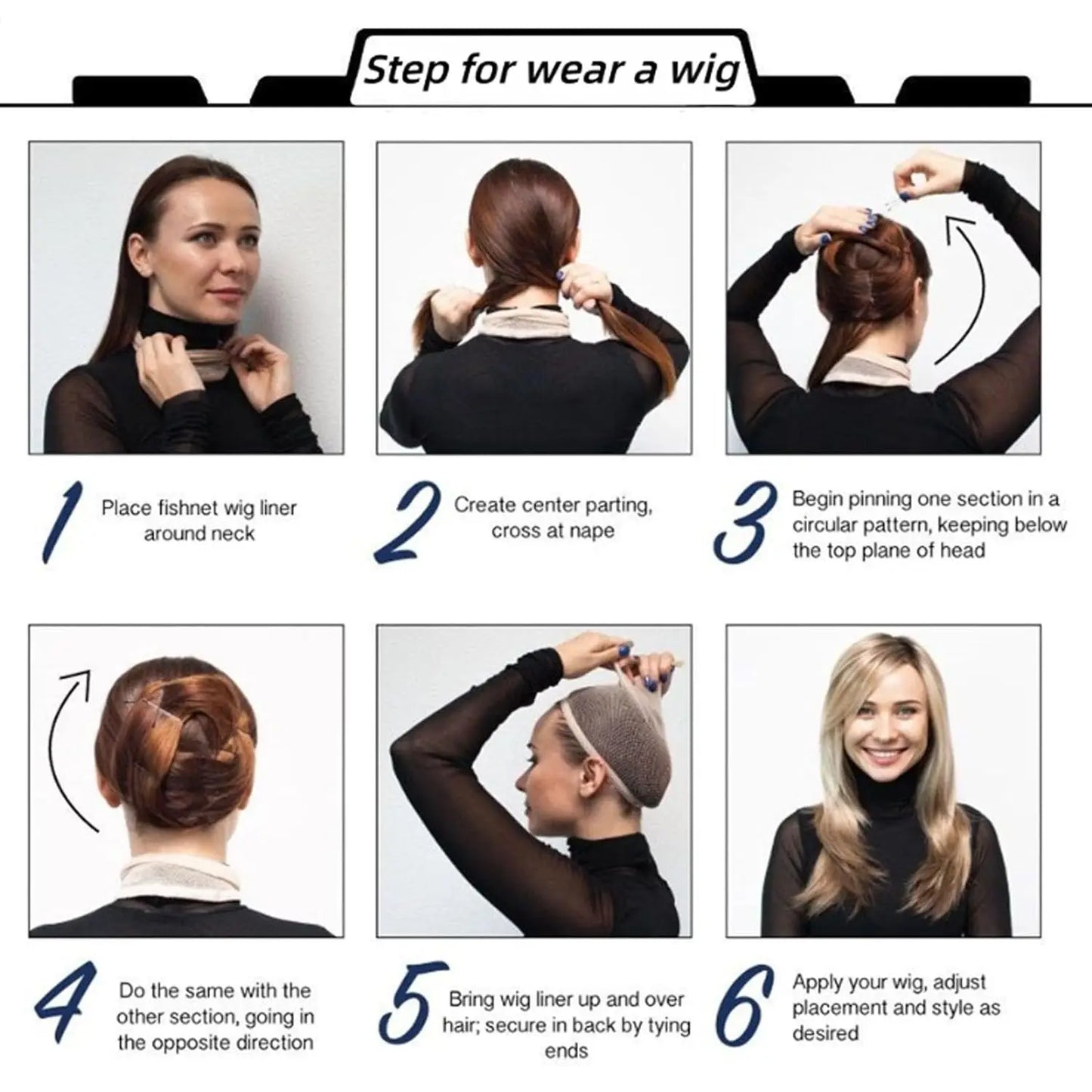 Step for wear a wig

1 Place fishnet wig liner around neck

2 Create center parting, cross at nape

3 Begin pinning one section in a circular pattern, keeping below the top plane of head

4 Do the same with the other section, going in the opposite direction

5 Bring wig liner up and over hair; secure in back by tying ends

6 Apply your wig, adjust placement and style as desired