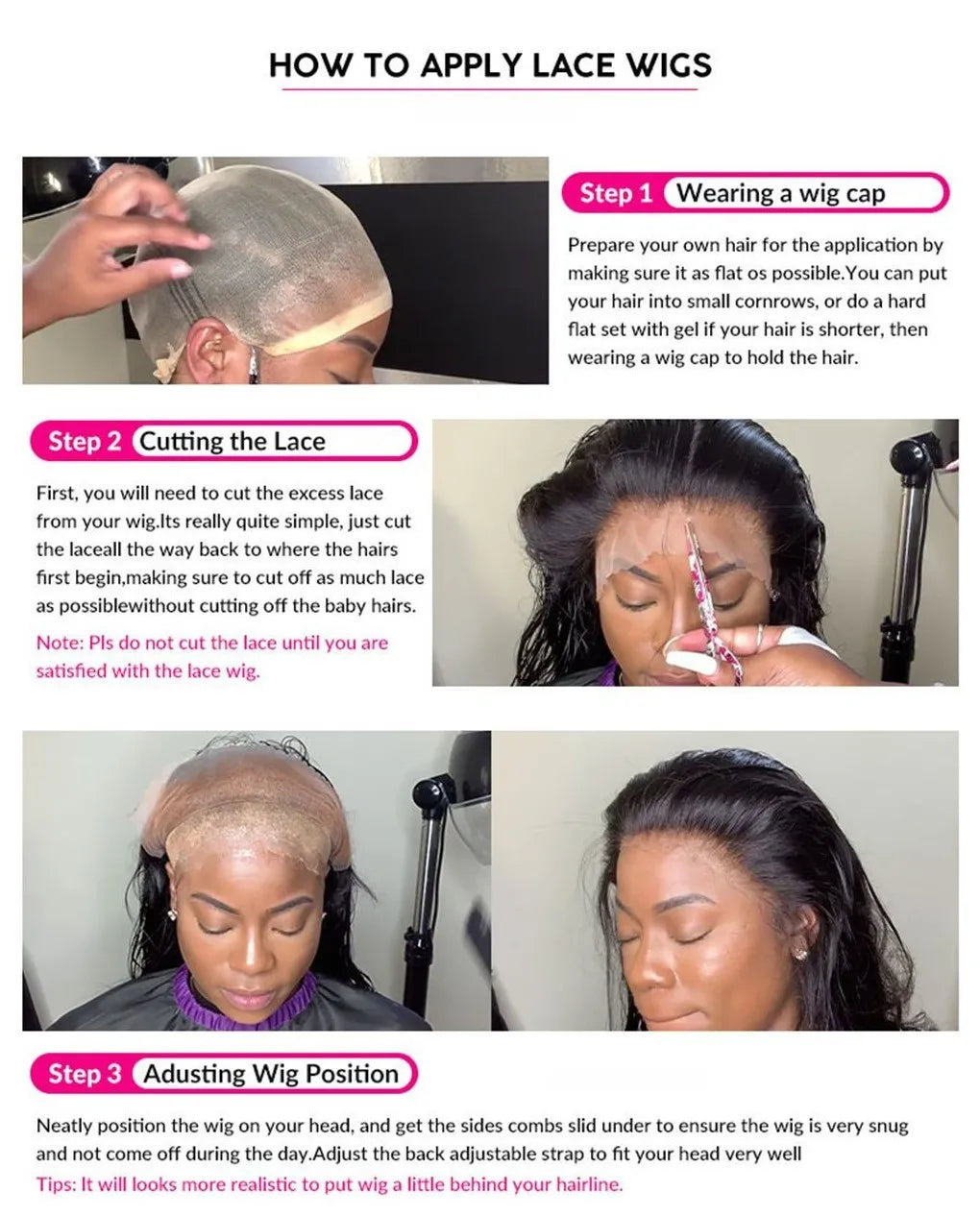 HOW TO APPLY LACE WIGS

Step 1 Wearing a wig cap

Prepare your own hair for the application by making sure it as flat os possible.You can put your hair into small cornrows, or do a hard flat set with gel if your hair is shorter, then wearing a wig cap to hold the hair.

Step 2 Cutting the Lace

First, you will need to cut the excess lace from your wig.Its really quite simple, just cut the laceall the way back to where the hairs first begin,making sure to cut off as much lace as possiblewithout cutting off the baby hairs.

Note: Pls do not cut the lace until you are satisfied with the lace wig.

Step 3 Adusting Wig Position

Neatly position the wig on your head, and get the sides combs slid under to ensure the wig is very snug and not come off during the day.Adjust the back adjustable strap to fit your head very well

Tips: It will looks more realistic to put wig a little behind your hairline.